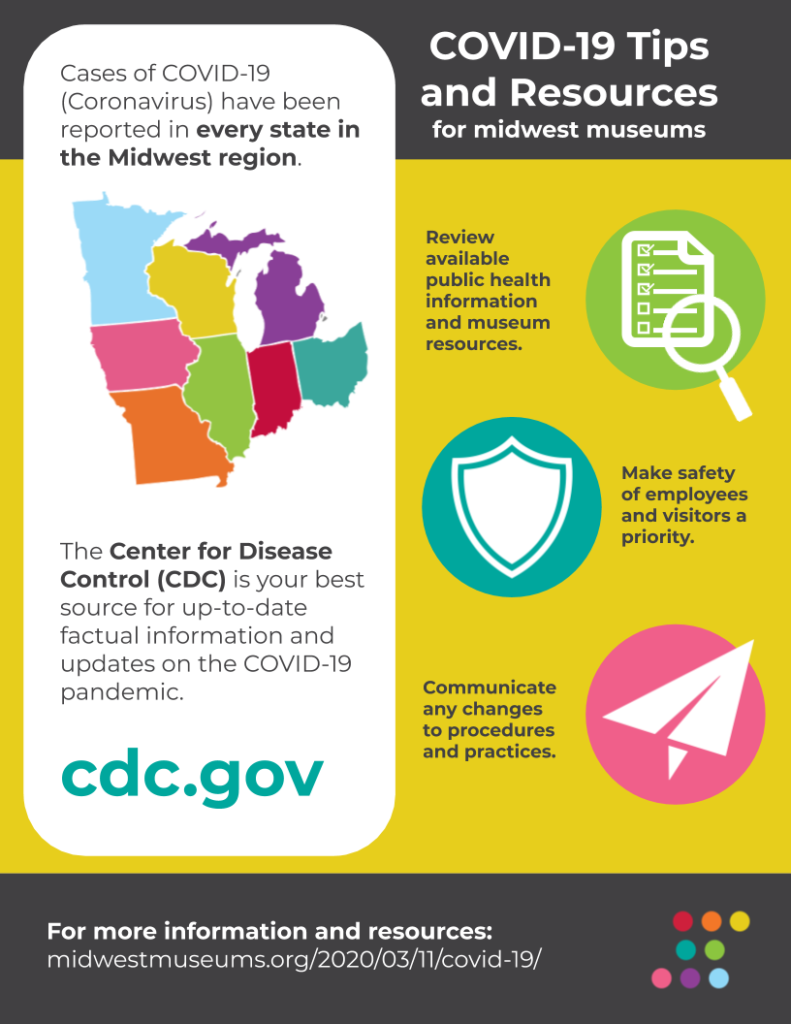 COVID-19 Tips and Resources
for midwest museums

Cases of COVID-19 (Coronavirus) have been reported in every state in the Midwest region.

The Center for Disease Control (CDC) is your best source for up-to-date factual information and updates on the COVID-19 pandemic.

cdc.gov

Review available public health information and museum resources.

Make safety of employees and visitors a priority.

Communicate any changes to procedures and practices.

For more information and resources:
midwestmuseums.org/2020/03/11/covid-19/